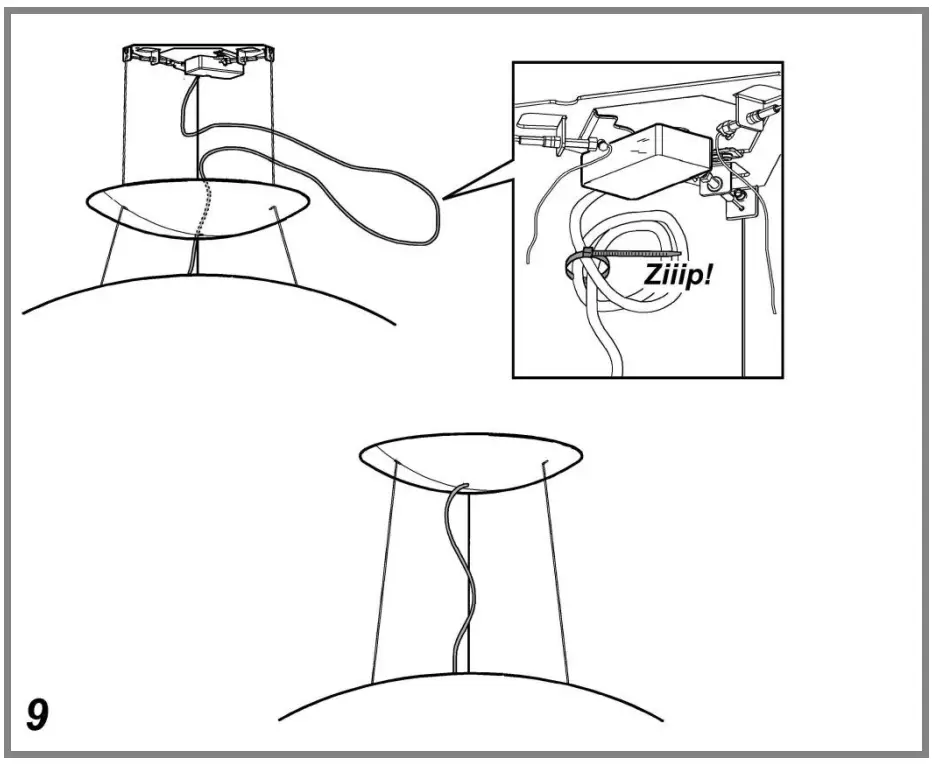 Ziiip!

9