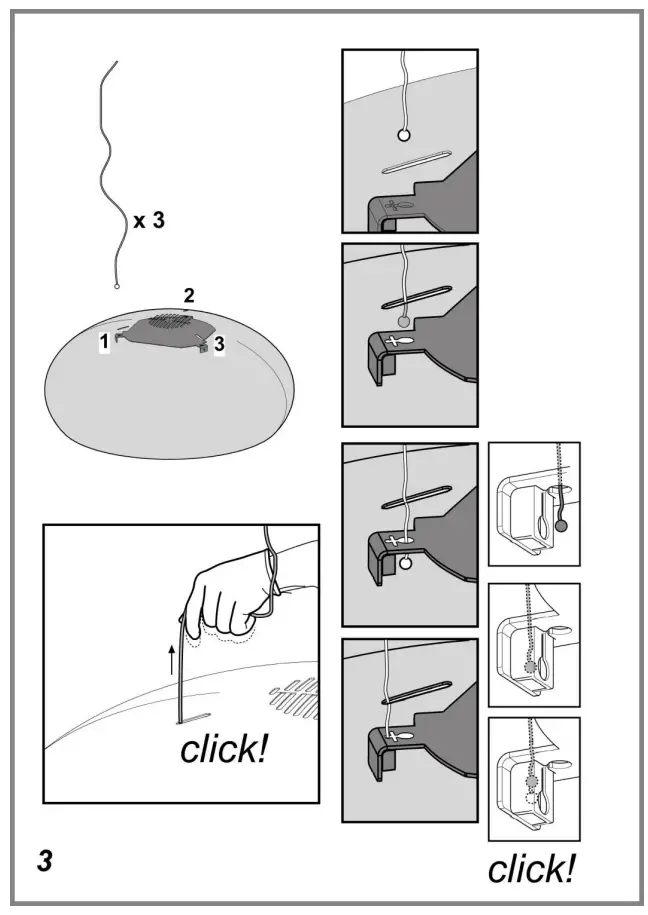 x 3

2

1

3

click!

3

click!