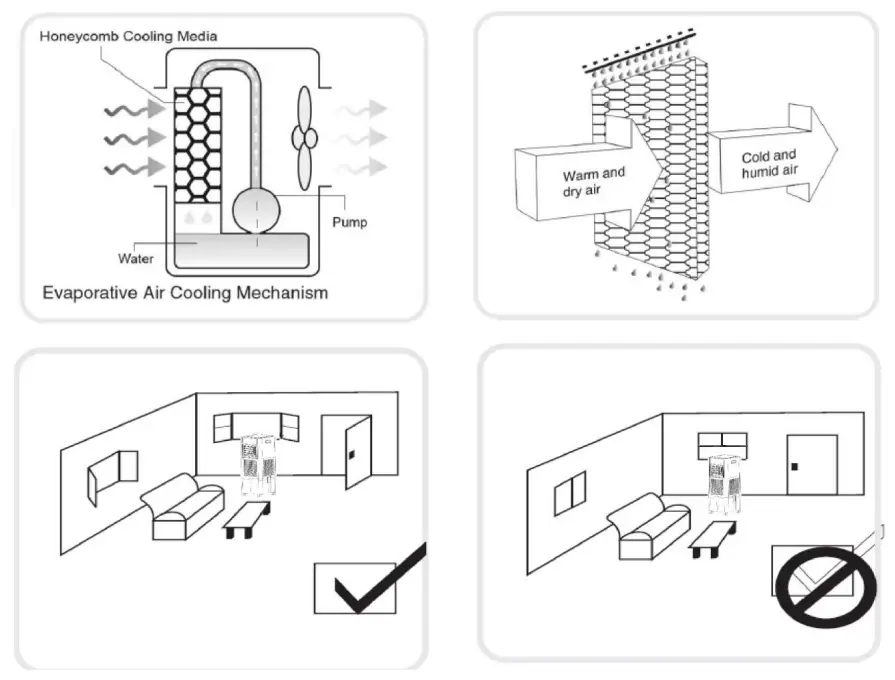 Honeycomb Cooling Media

Pump

Water

Evaporative Air Cooling Mechanism

Warm and dry air

Cold and humid air