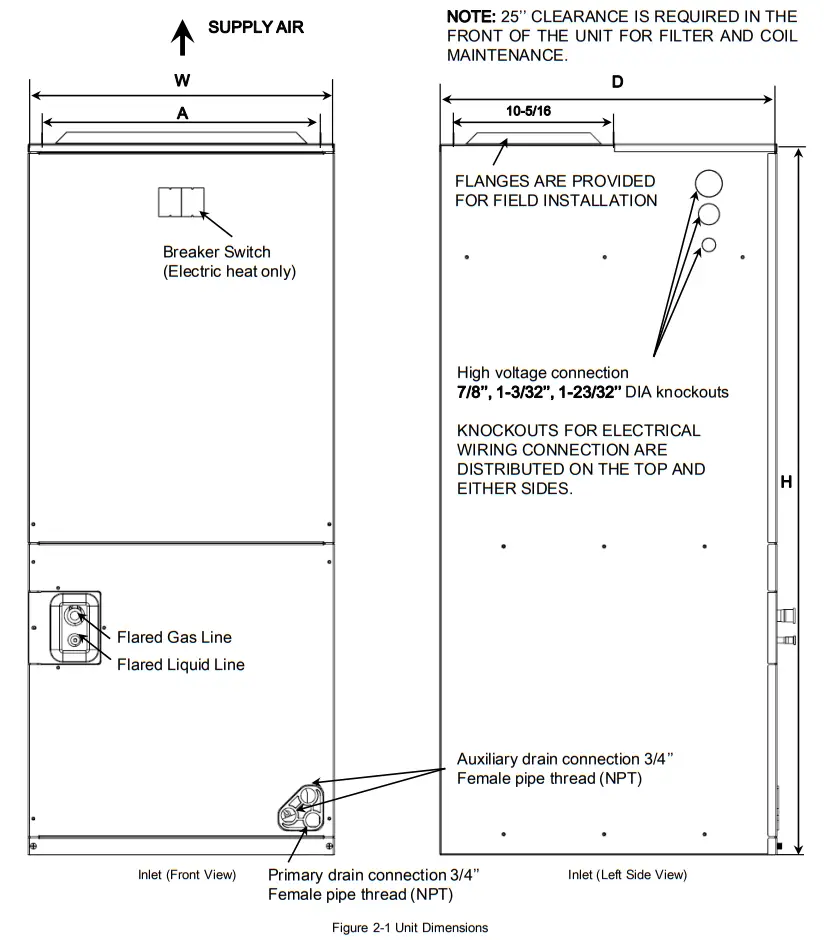 SUPPLY AIR

NOTE: 25'' CLEARANCE IS REQUIRED IN THE FRONT OF THE UNIT FOR FILTER AND COIL MAINTENANCE.

W

A

D

10-5/16

FLANGES ARE PROVIDED FOR FIELD INSTALLATION

Breaker Switch
(Electric heat only)

High voltage connection
7/8", 1-3/32", 1-23/32" DIA knockouts

KNOCKOUTS FOR ELECTRICAL WIRING CONNECTION ARE DISTRIBUTED ON THE TOP AND EITHER SIDES.

H

Flared Gas Line
Flared Liquid Line

Auxiliary drain connection 3/4''
Female pipe thread (NPT)

Inlet (Front View)

Primary drain connection 3/4''
Female pipe thread (NPT)

Inlet (Left Side View)

Figure 2-1 Unit Dimensions