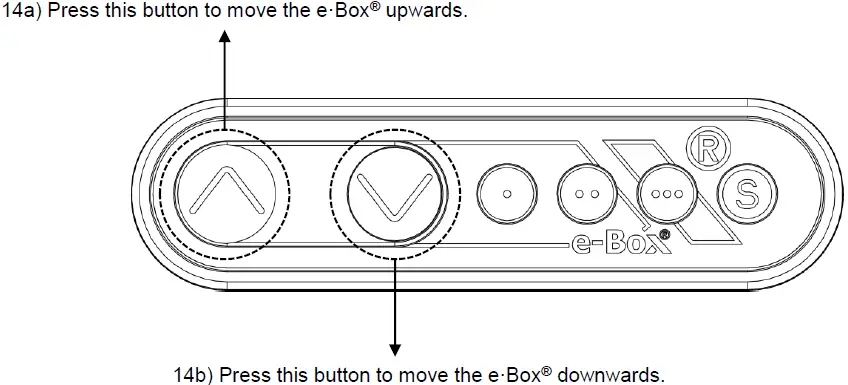 14a) Press this button to move the e·Box® upwards.

R

S

e-Box®

14b) Press this button to move the e·Box® downwards.