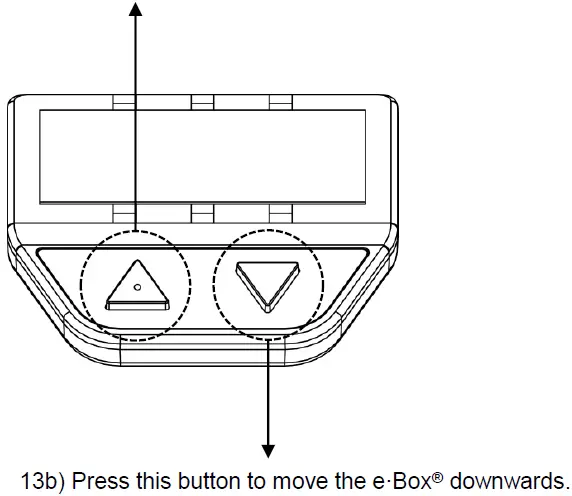 13b) Press this button to move the e·Box® downwards.