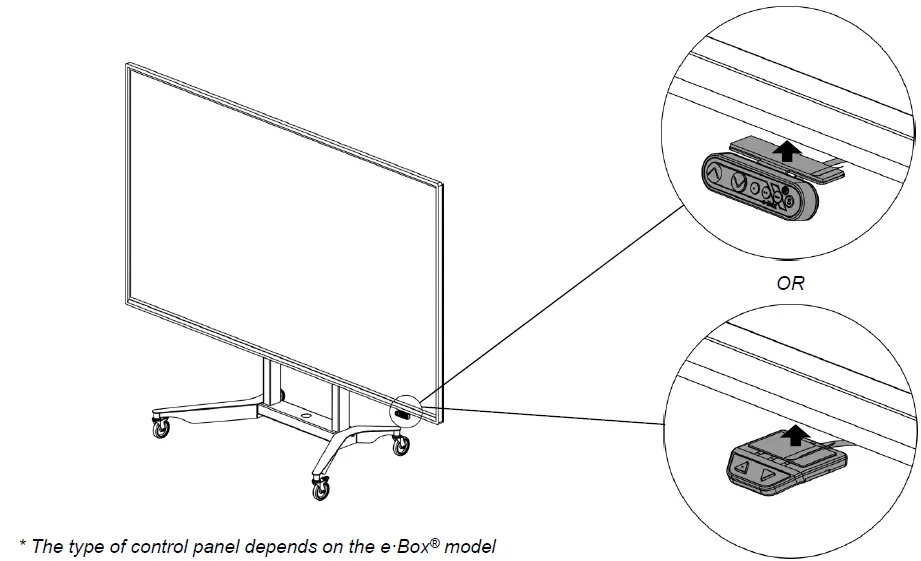 OR

* The type of control panel depends on the e·Box® model