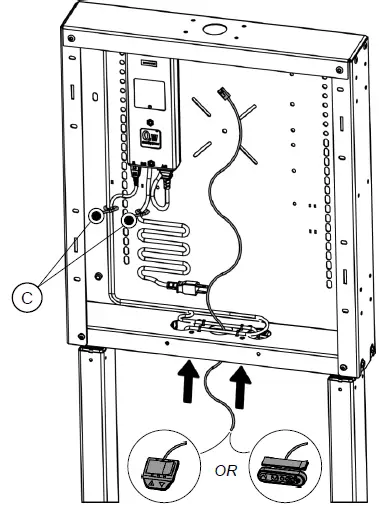 C

OR