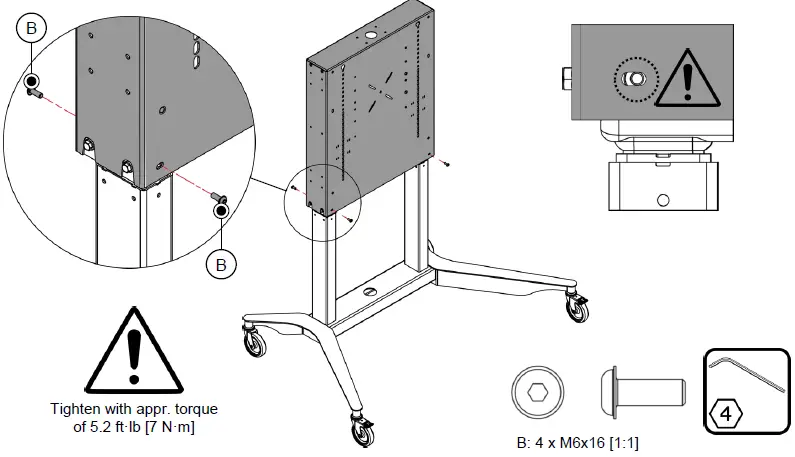 B

B

Tighten with appr. torque of 5.2 ft·lb [7 N·m]

B: 4 x M6x16 [1:1]

4