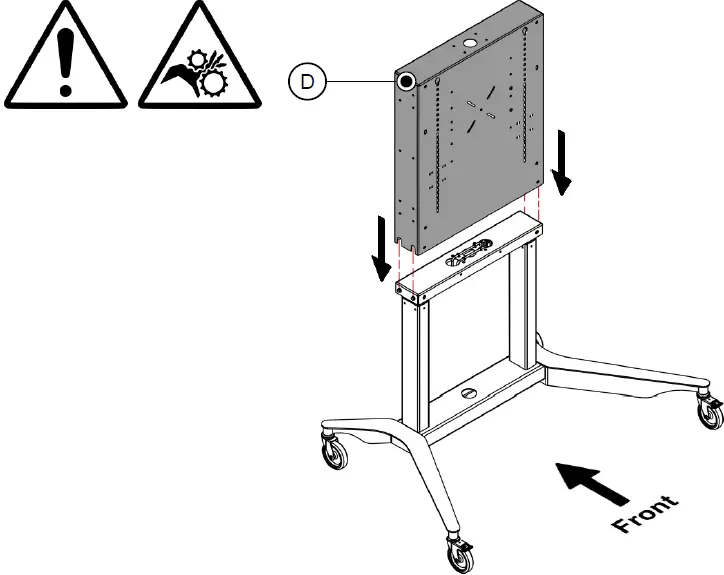 D

Front