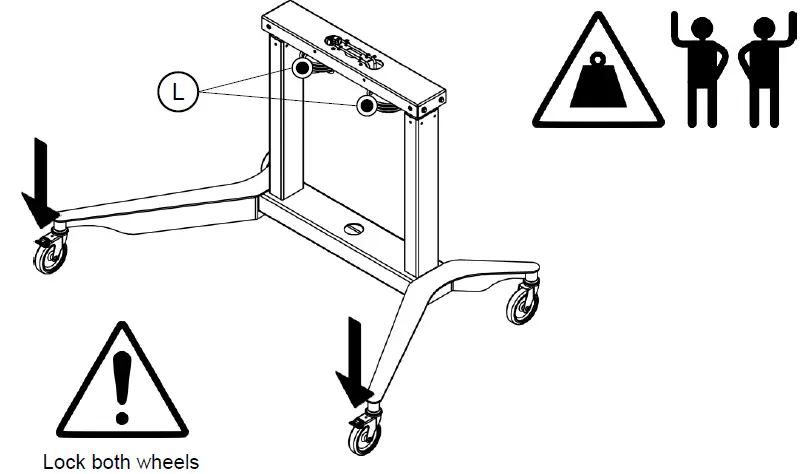 L

Lock both wheels