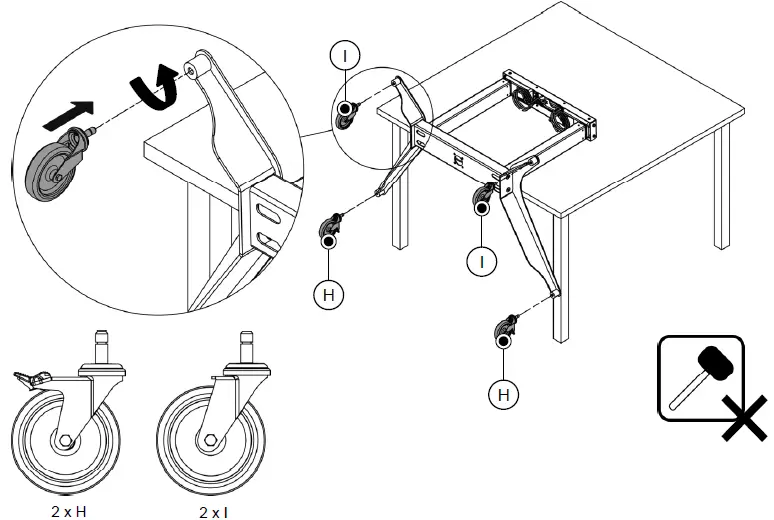 I

I

H

H

2 x H

2 x I