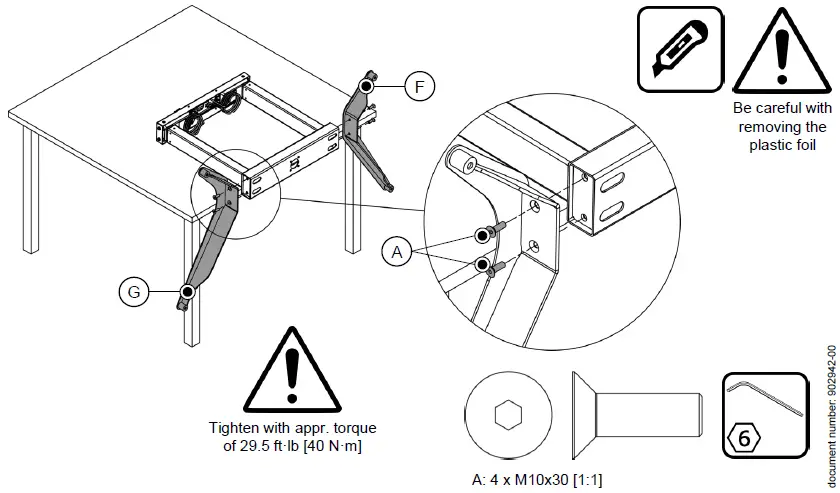 F

Be careful with removing the plastic foil

A

G

Tighten with appr. torque of 29.5 ft·lb [40 N·m]

6

A: 4 x M10x30 [1:1]

document number: 902942-00