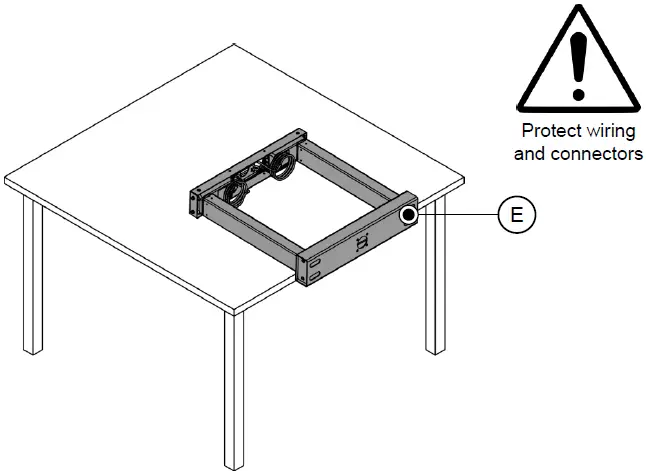 Protect wiring and connectors

E