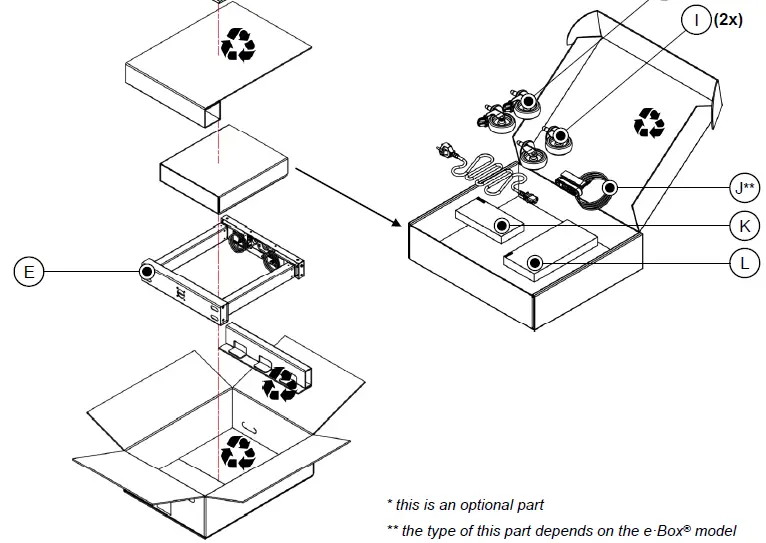 I (2x)

J**

K

L

E

* this is an optional part

** the type of this part depends on the e·Box® model