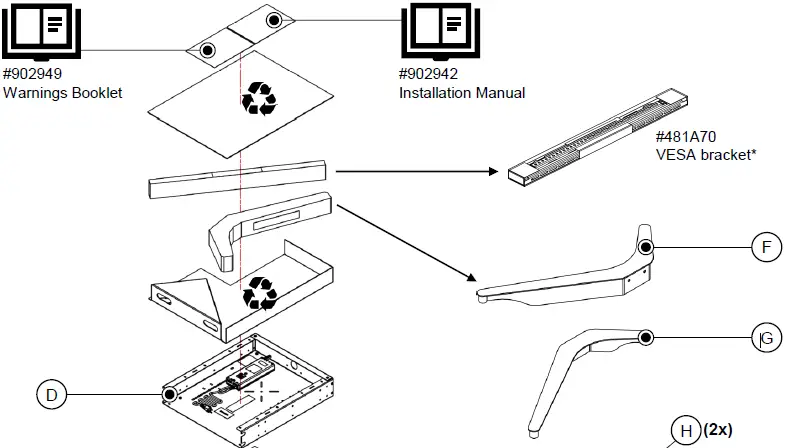 #902949
Warnings Booklet

#902942
Installation Manual

#481A70
VESA bracket*

F

G

D

H (2x)