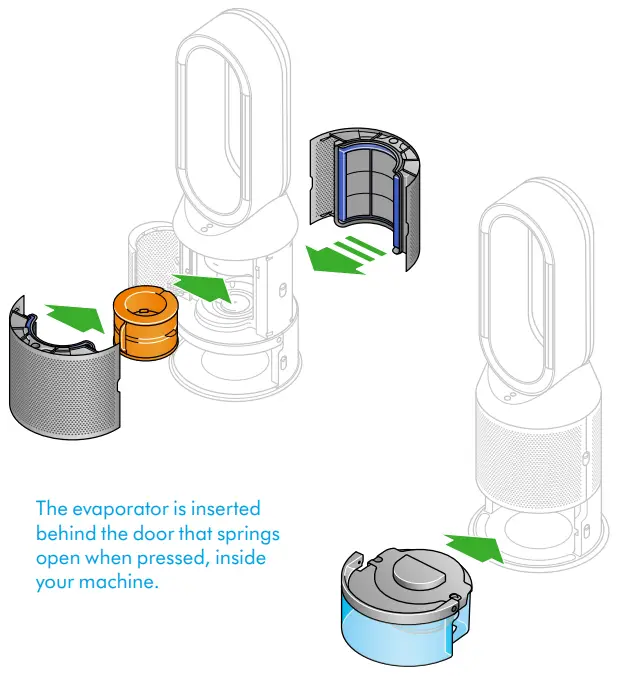 The evaporator is inserted behind the door that springs open when pressed, inside your machine.