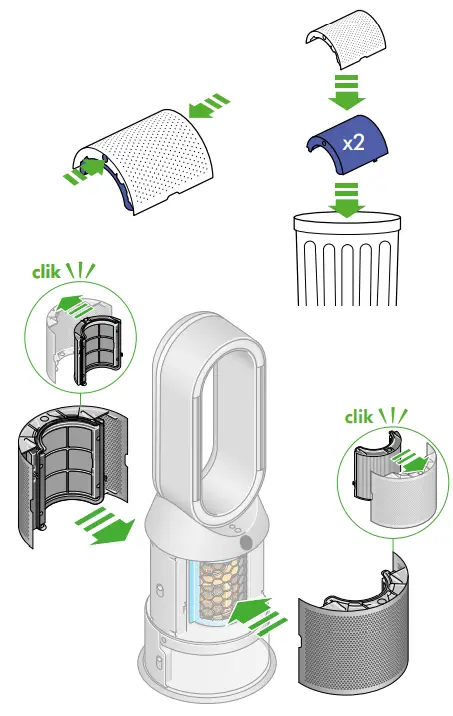 x2

clik

clik