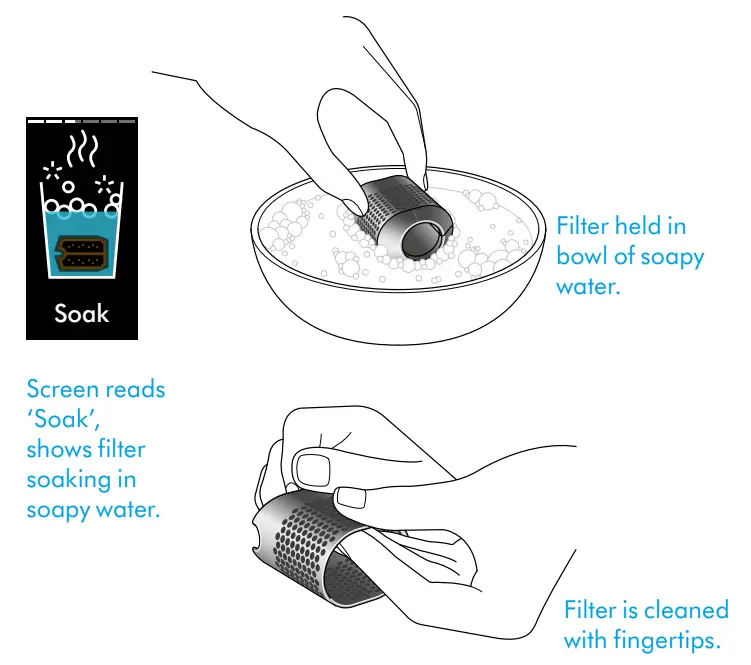 Soak

Filter held in bowl of soapy water.

Screen reads 'Soak', shows filter soaking in soapy water.

Filter is cleaned with fingertips.