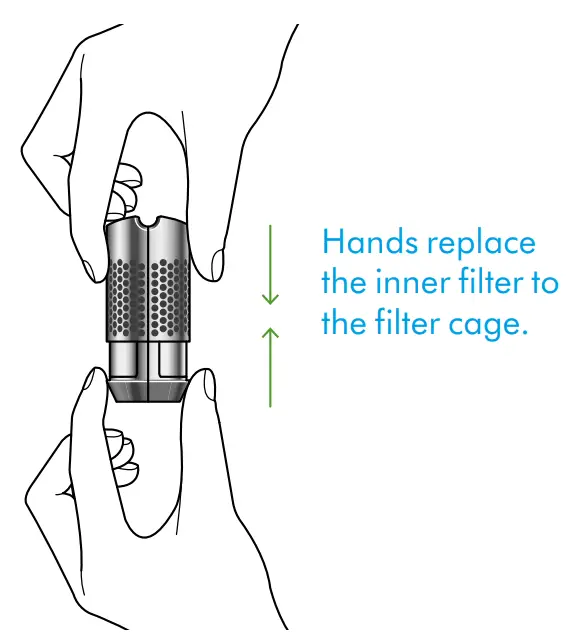 Hands replace the inner filter to the filter cage.