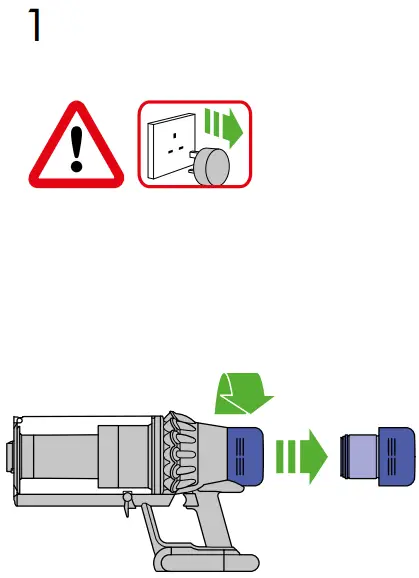 1