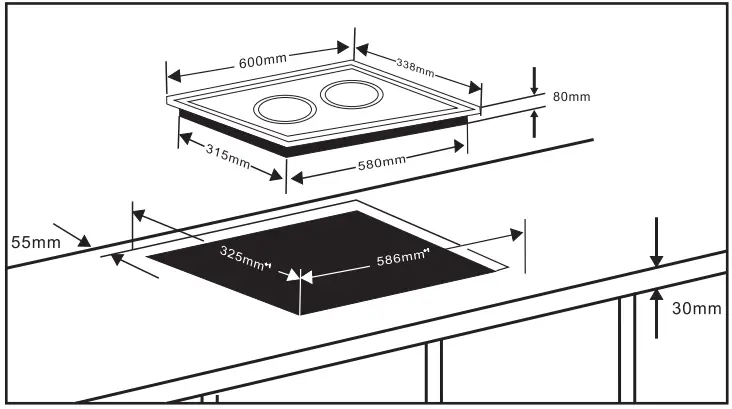 600mm
338mm
80mm
315mm
580mm
55mm
325mm"
586mm"
30mm