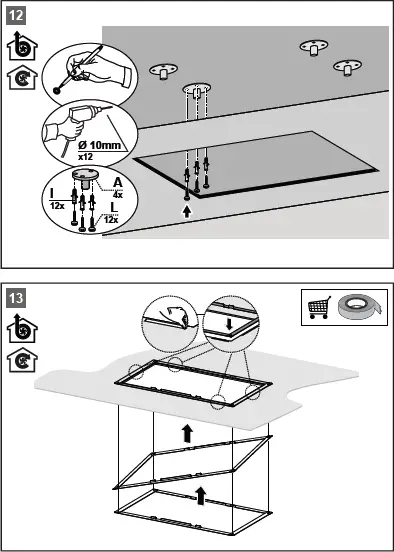 12

Ø 10mm
x12

A
4x

I
12x

L
12x

13