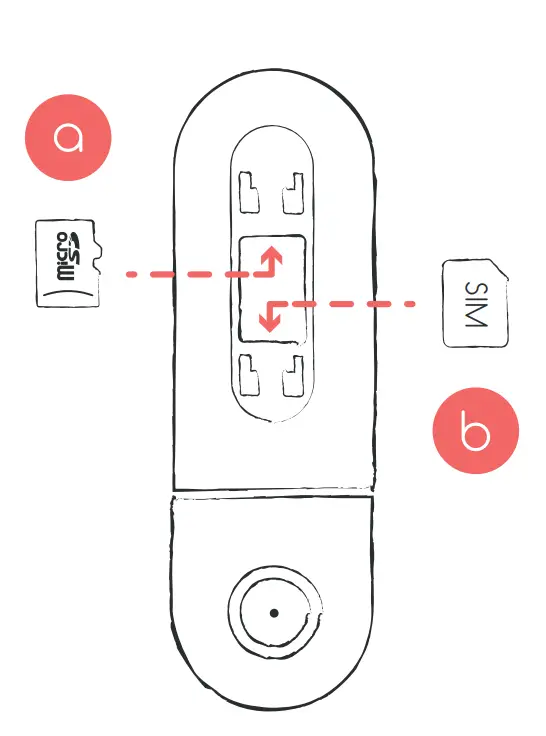 a

micro SD

SIM

b