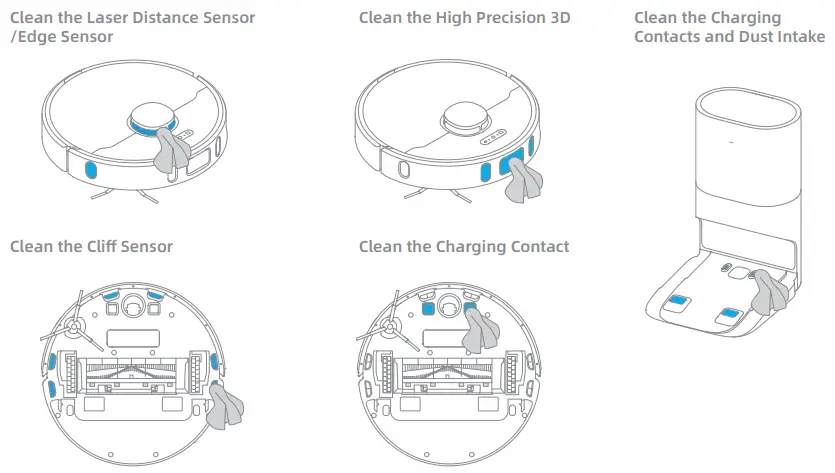 Clean the Laser Distance Sensor /Edge Sensor

Clean the High Precision 3D

Clean the Charging Contacts and Dust Intake

Clean the Cliff Sensor

Clean the Charging Contact