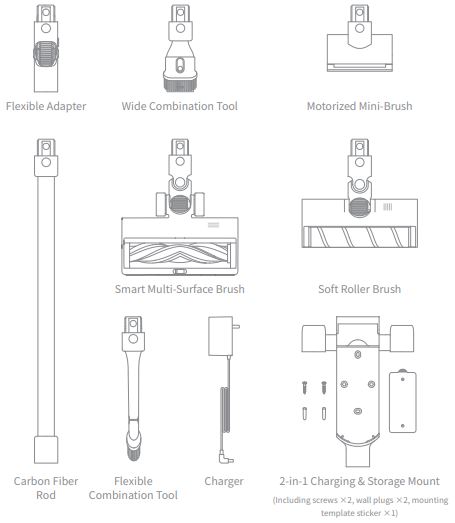 Flexible Adapter

Wide Combination Tool

Motorized Mini-Brush

Smart Multi-Surface Brush

Soft Roller Brush

Carbon Fiber Rod

Flexible Combination Tool

Charger

2-in-1 Charging & Storage Mount

(Including screws ×2, wall plugs ×2, mounting template sticker ×1)