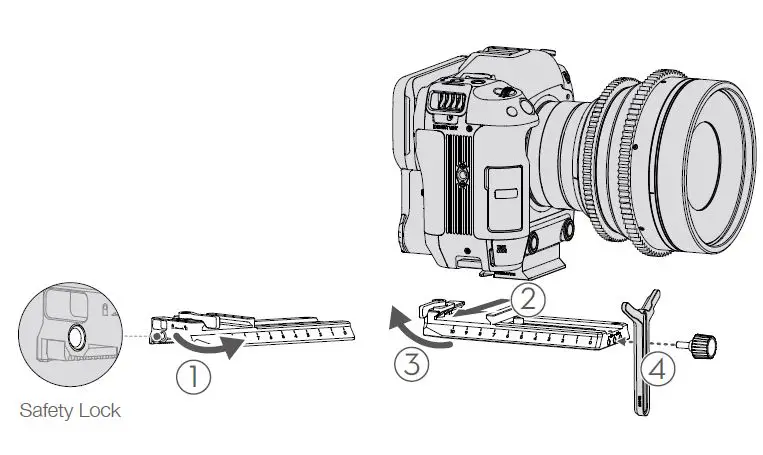 Safety Lock

①

②

③

④