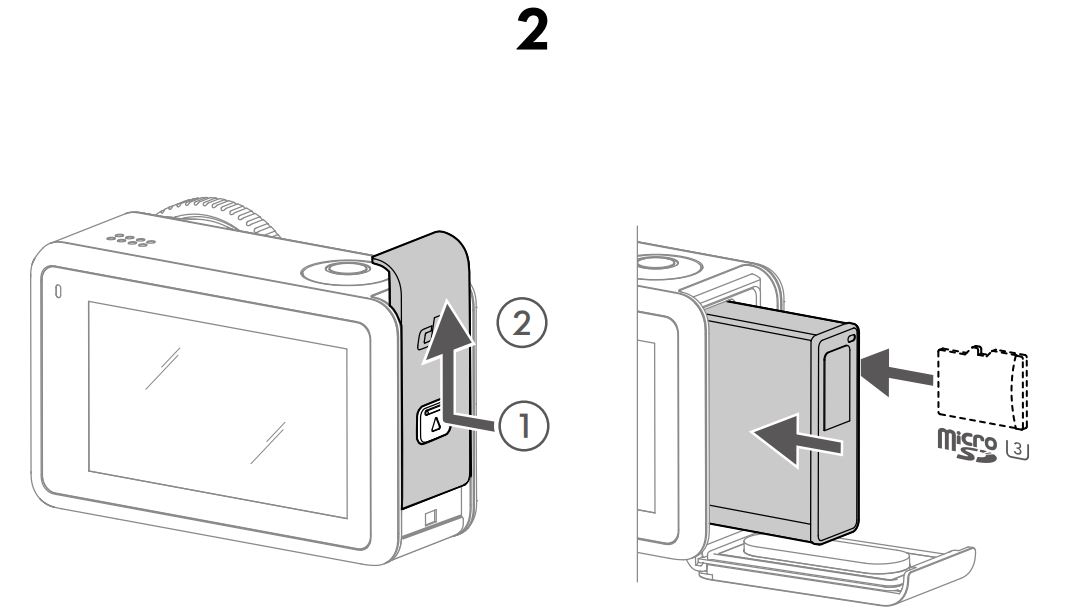 2

2

1

micro SD 3