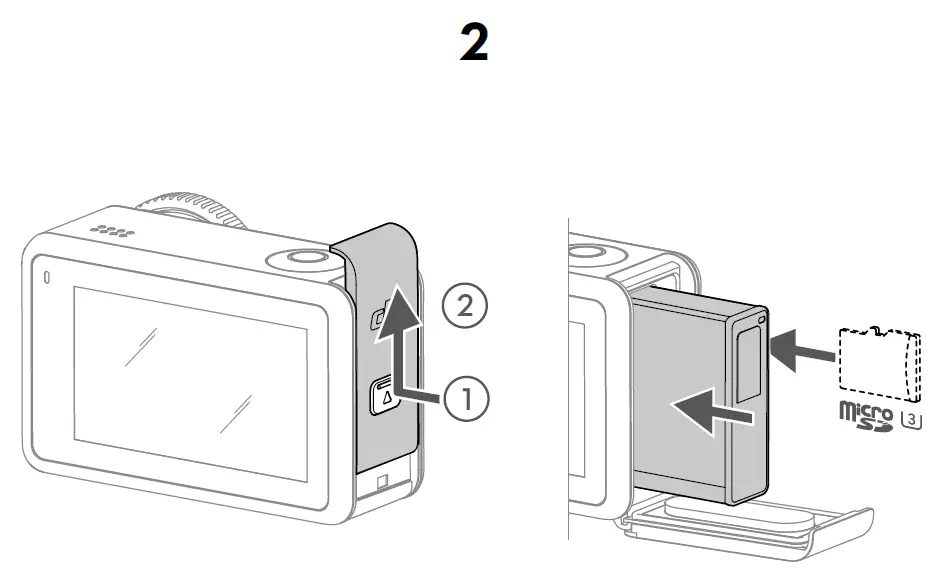 2

2

1

micro SD 3