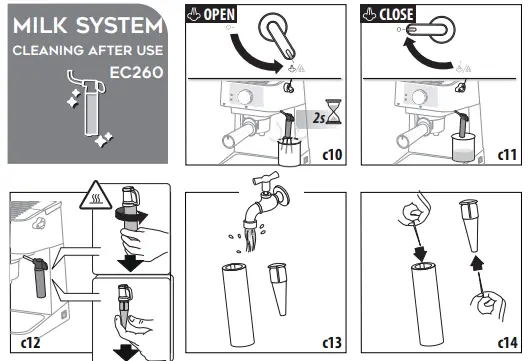 MILK SYSTEM
CLEANING AFTER USE
EC260

OPEN

2s

c10

CLOSE

c11

c12

c13

c14