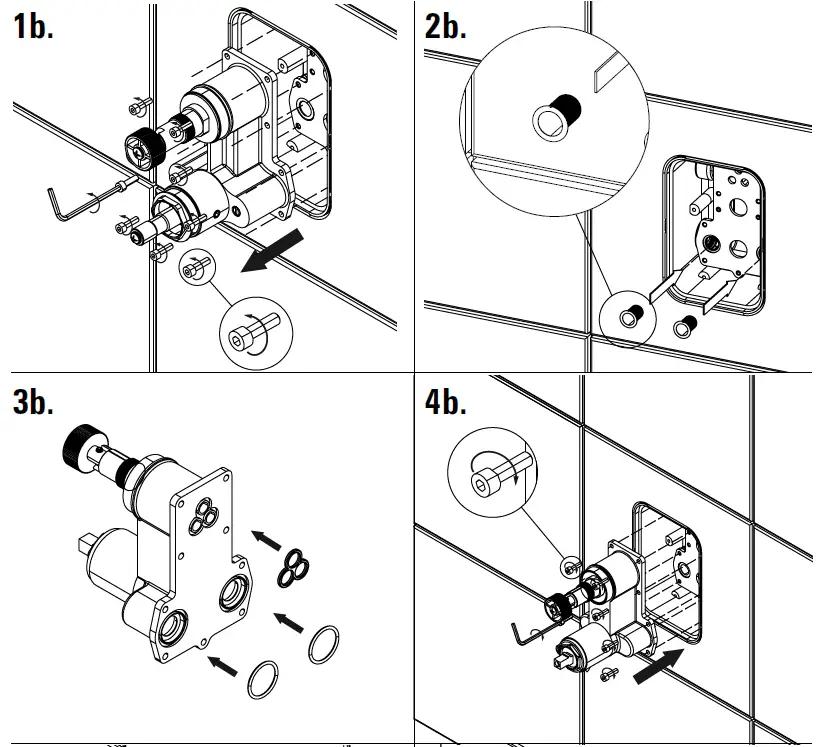 1b.

2b.

3b.

4b.