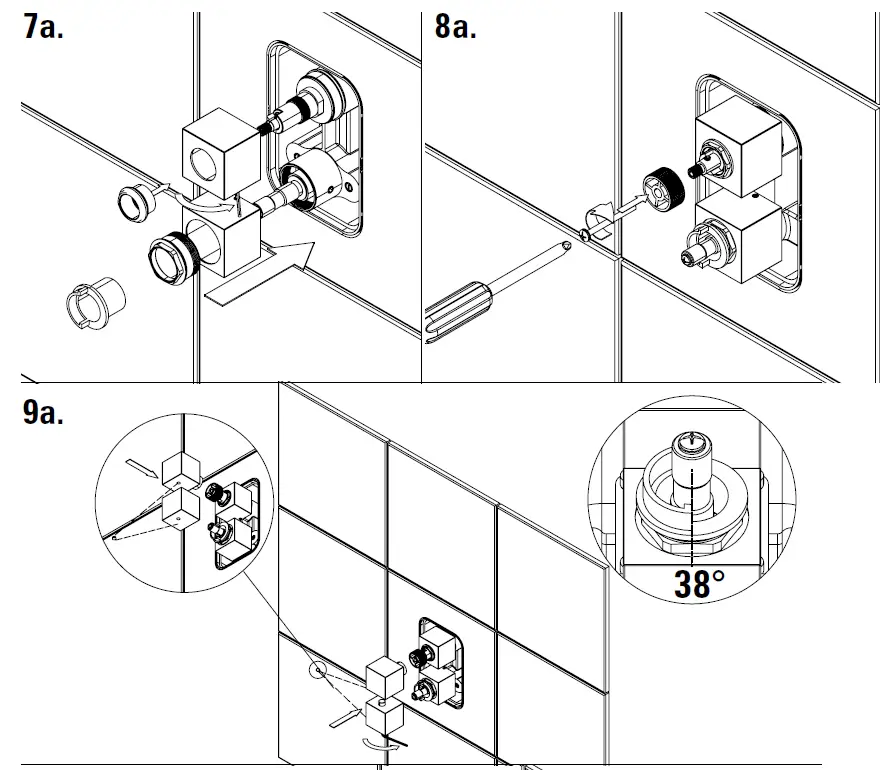 7a.

8a.

9a.

38°