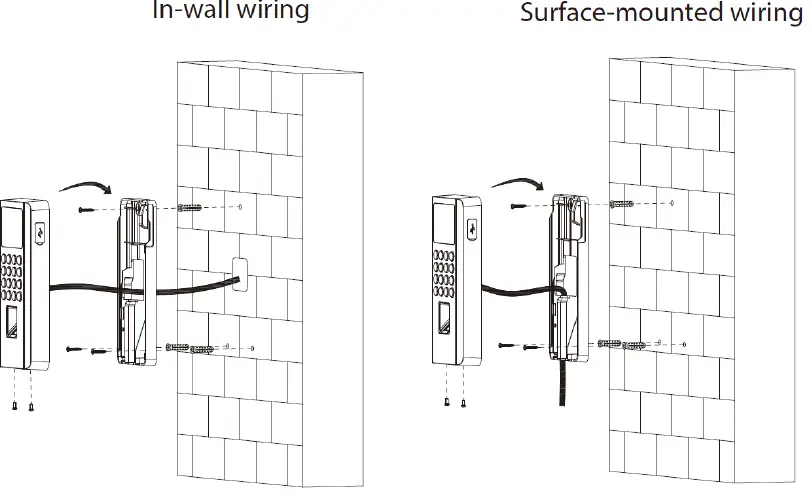 In-wall wiring

Surface-mounted wiring