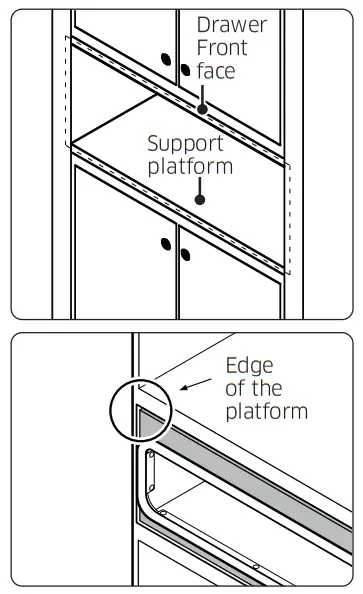 Drawer Front face

Support platform

Edge of the platform