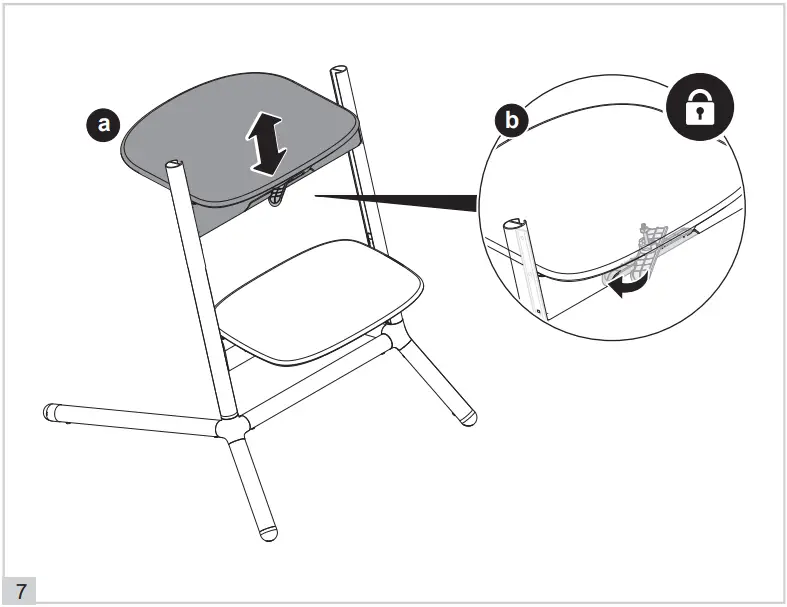 a

b

7