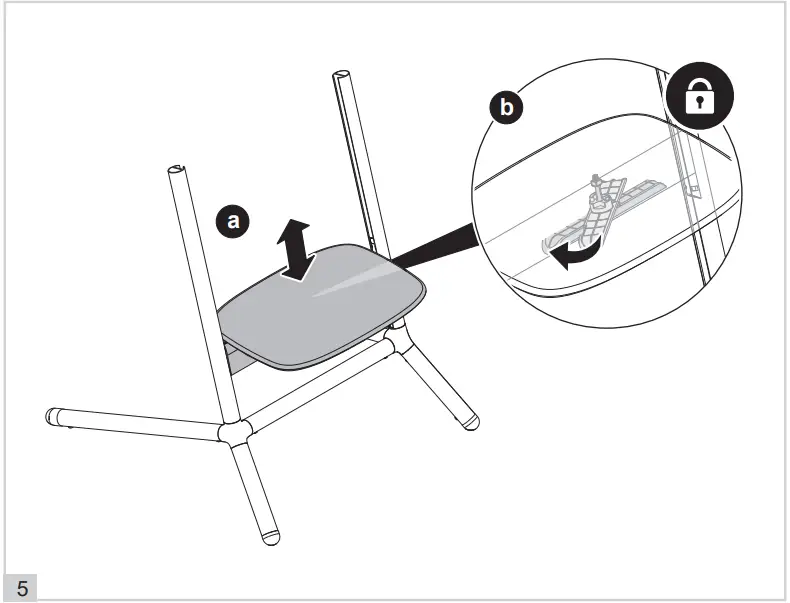 a

b

5