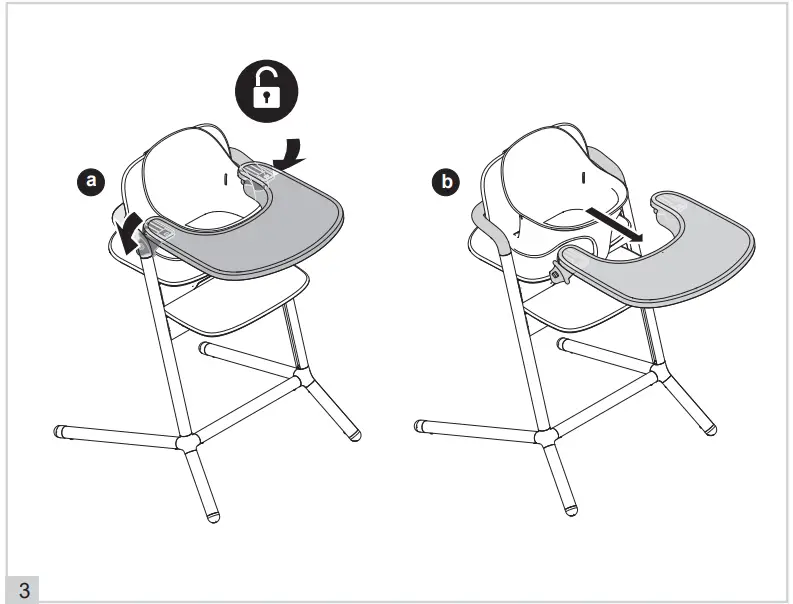 a

b

3