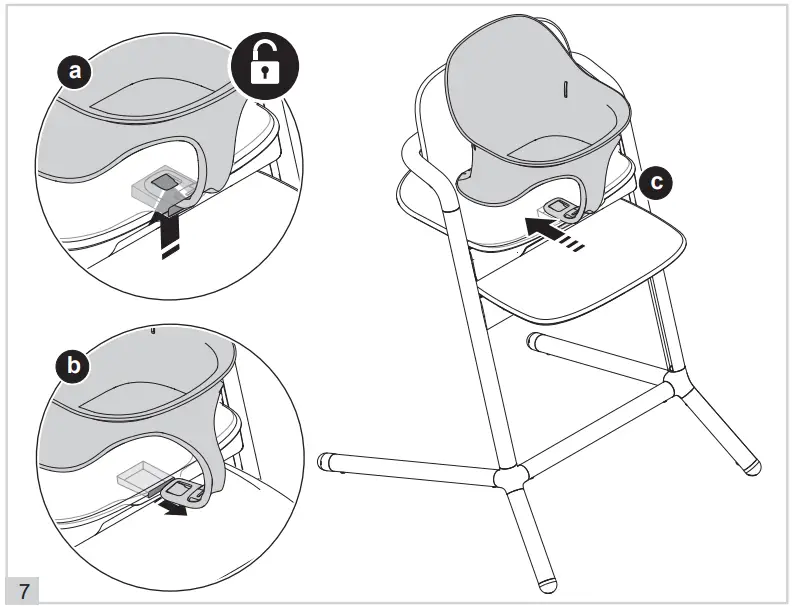 a

b

c

7