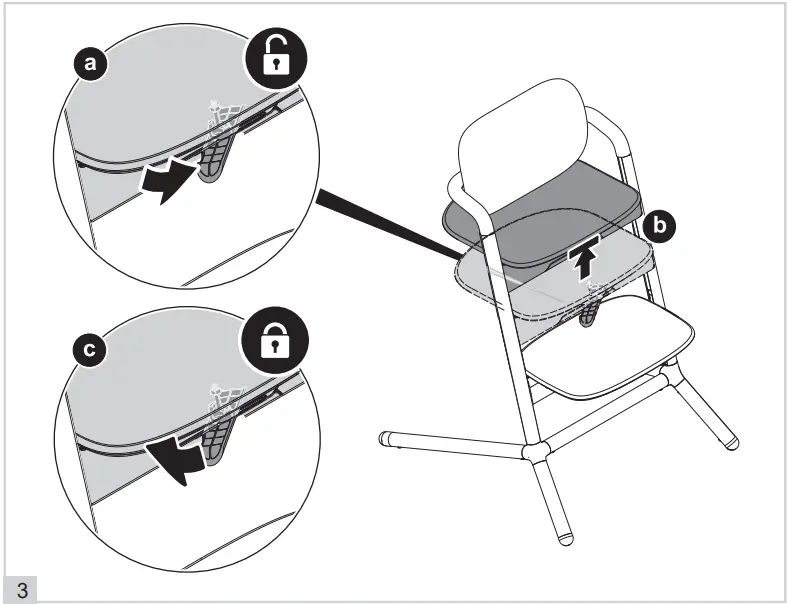 a

b

c

3