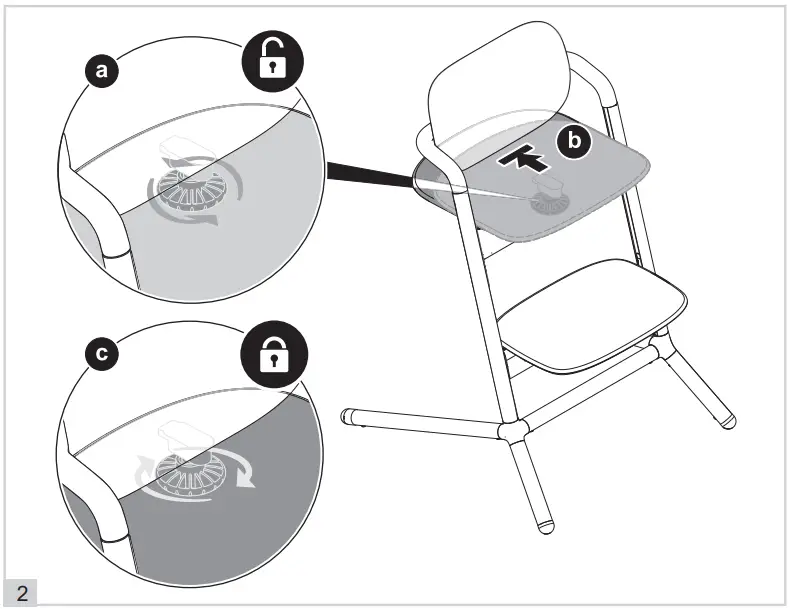 a
b
c
2