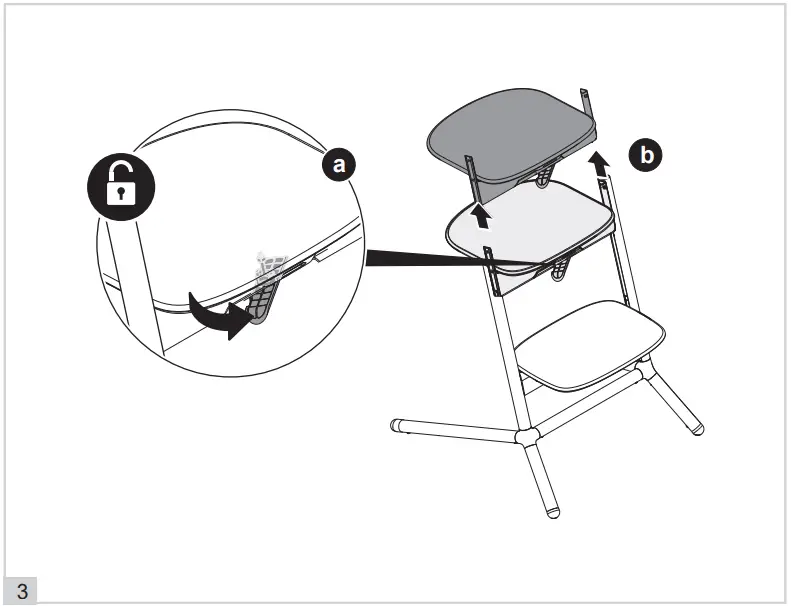 a

b

3