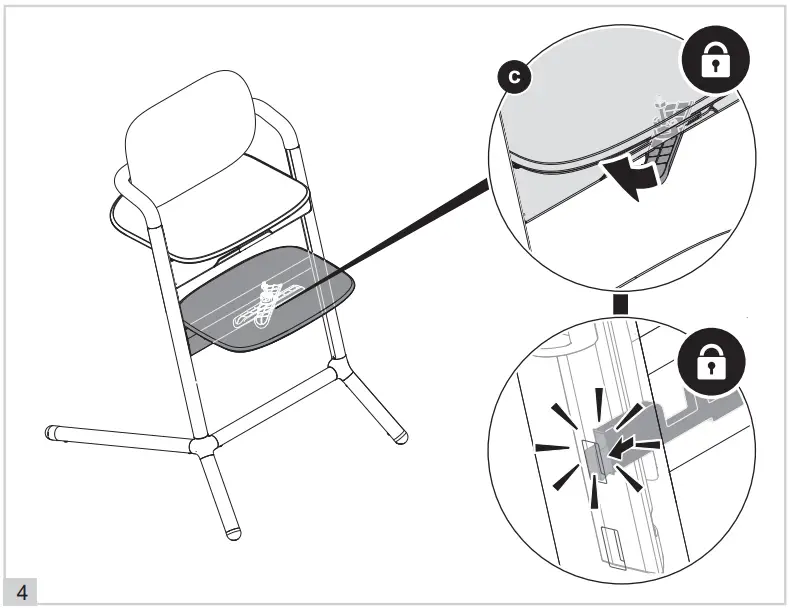 C

4