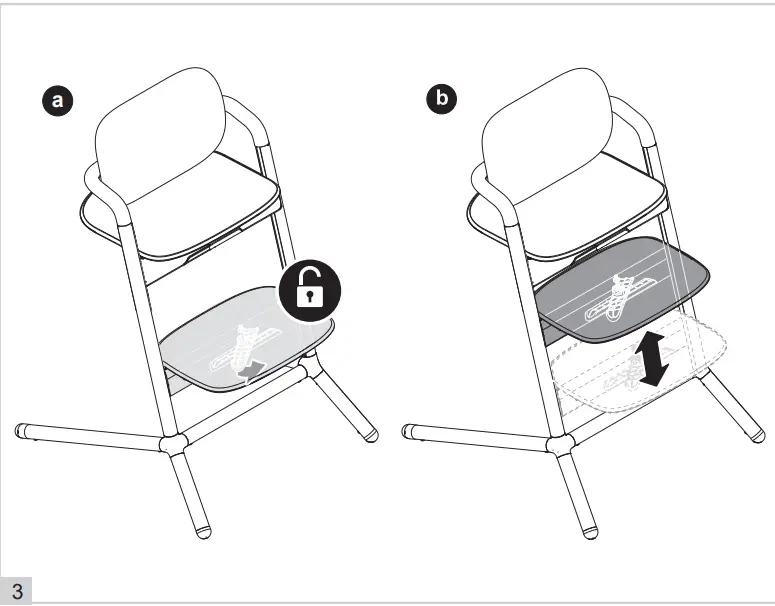 a

b

3