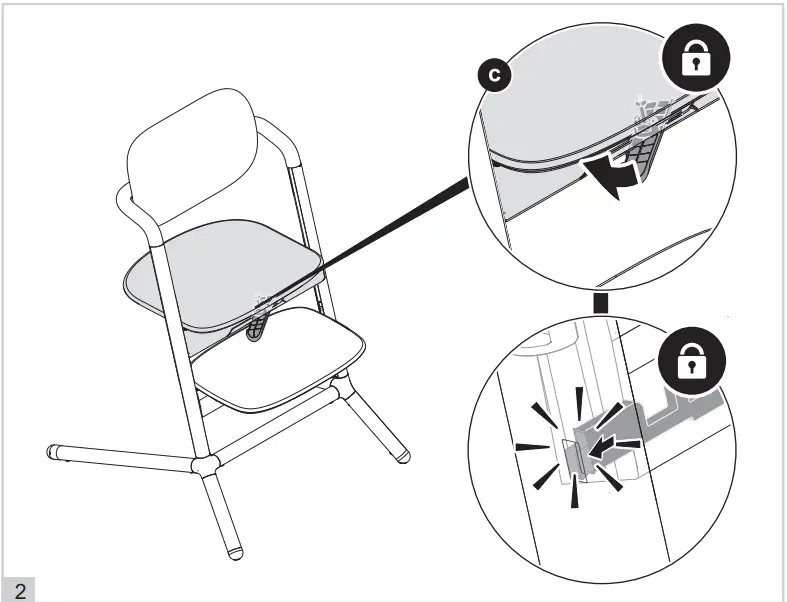 c

2