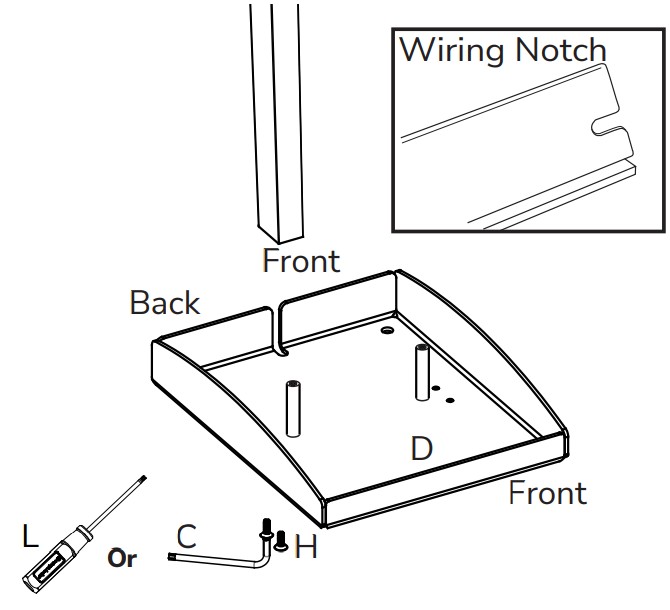 Wiring Notch

Front

Back

D

Front

L

Or

C

H