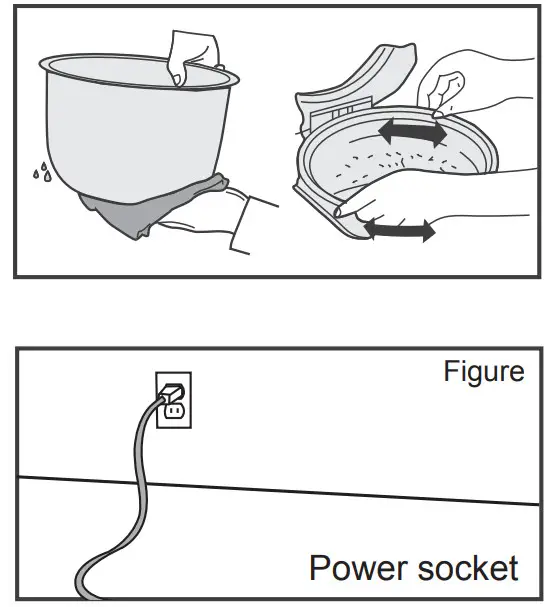 Figure

Power socket