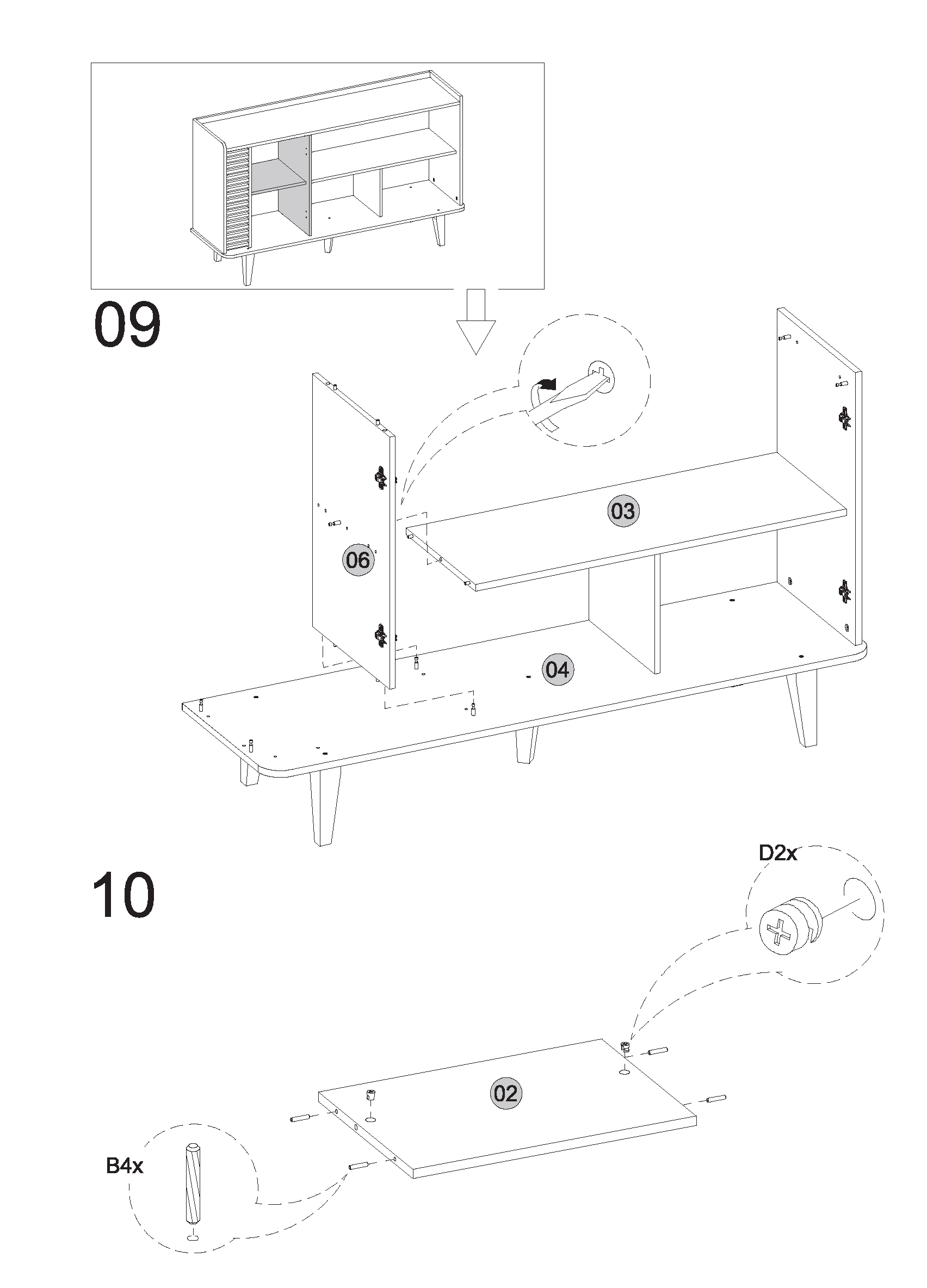 09

03

06

04

10

D2x

02

B4x