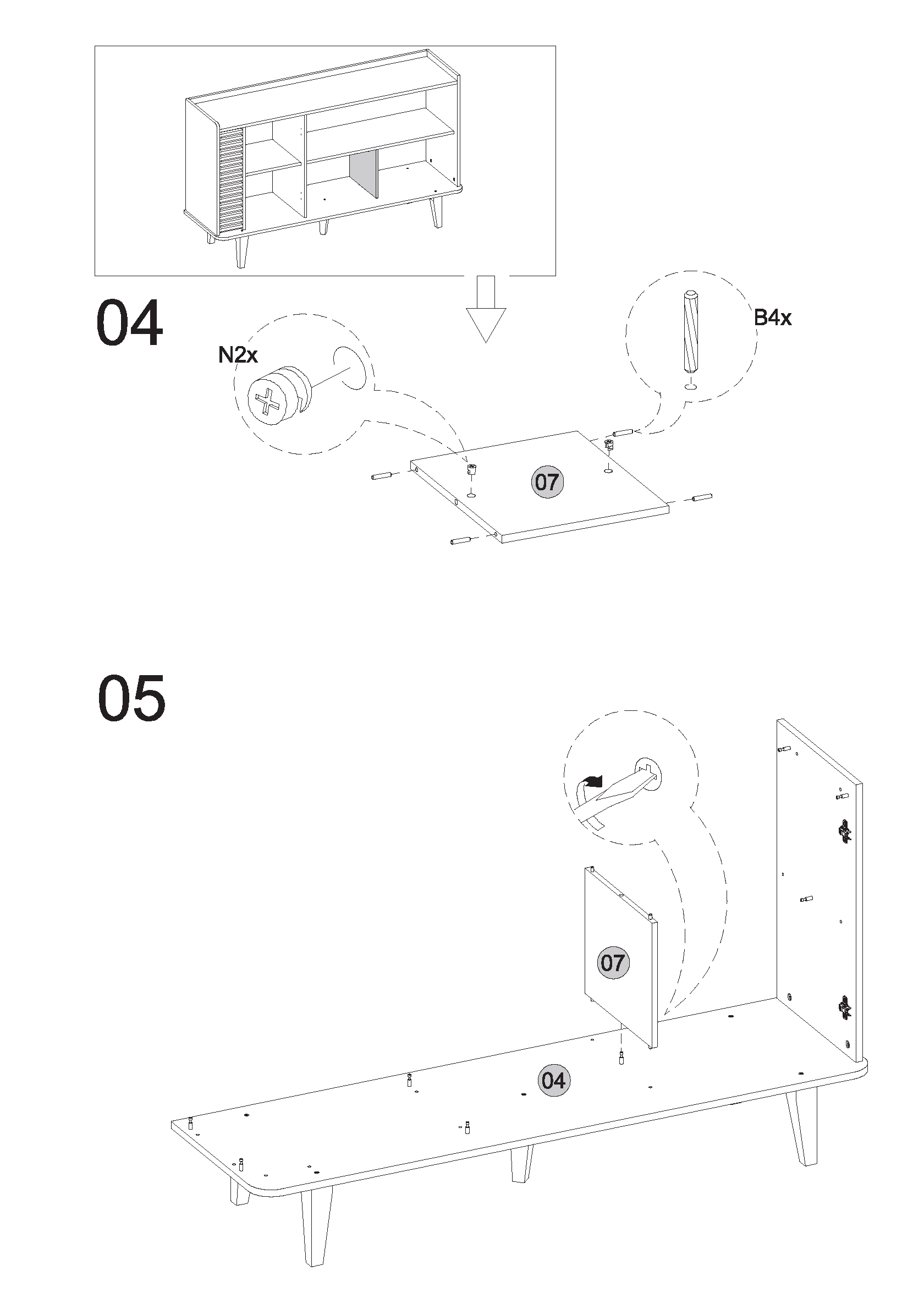 04

N2x

B4x

07

05

07

04