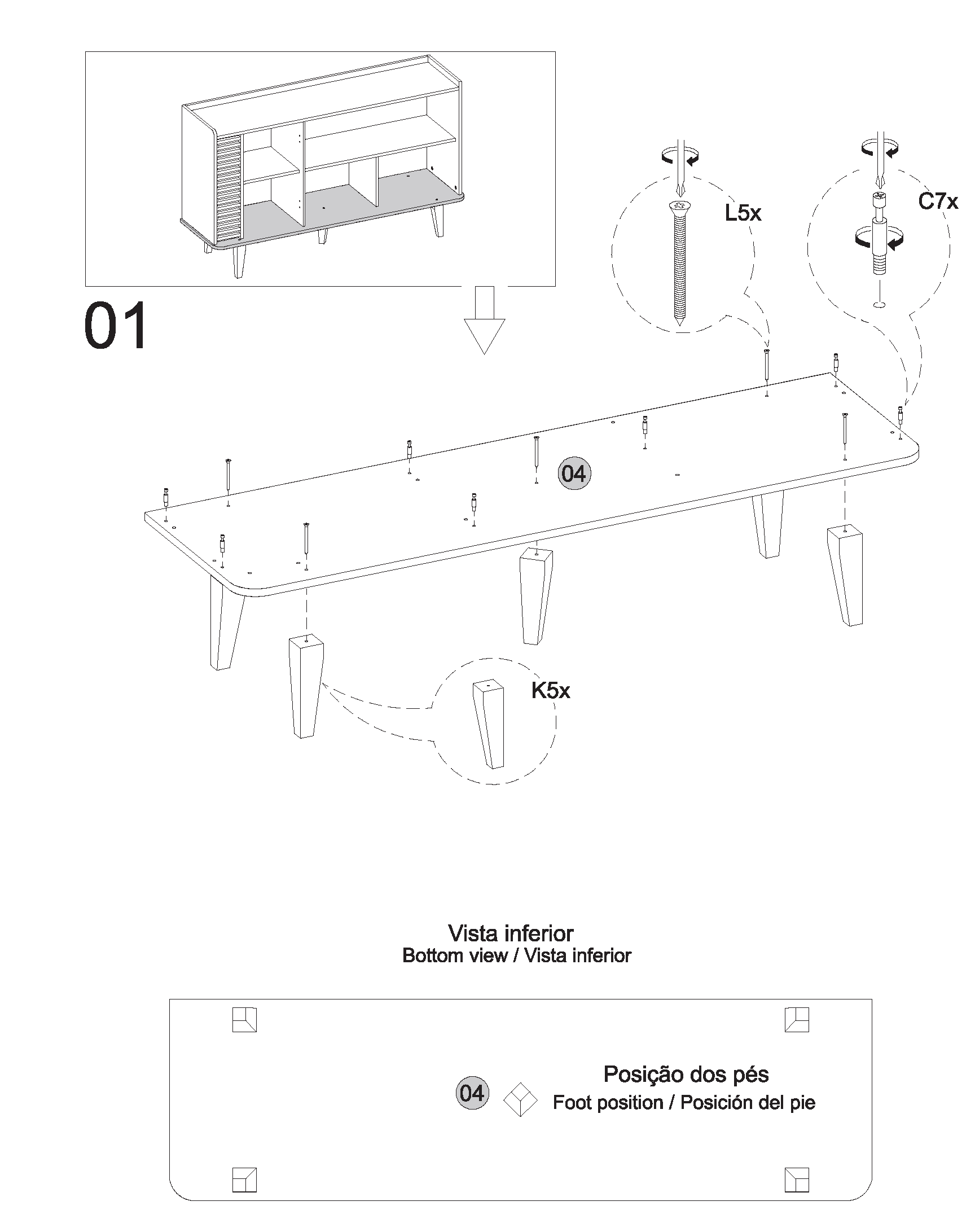 01

L5x

C7x

04

K5x

Vista inferior
Bottom view / Vista inferior

04

Posição dos pés
Foot position / Posición del pie