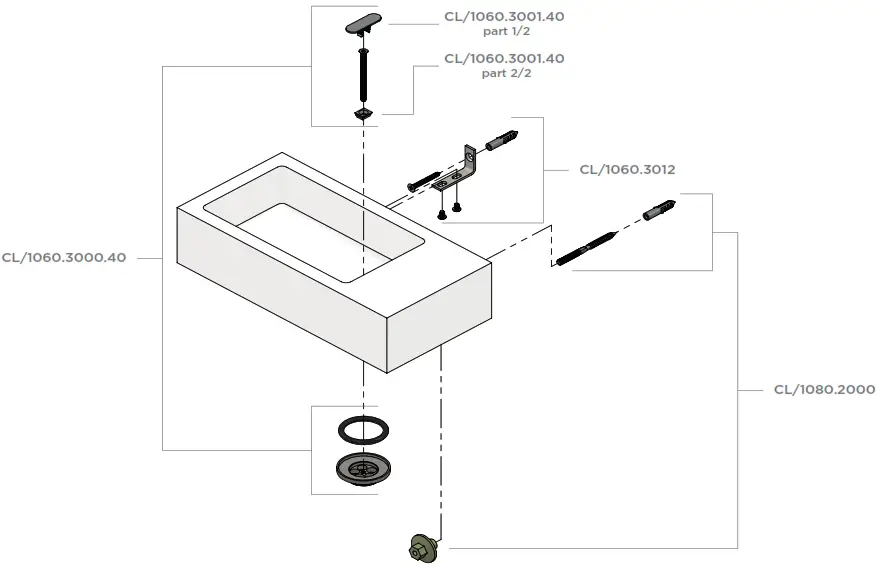 CL/1060.3001.40
part 1/2

CL/1060.3001.40
part 2/2

CL/1060.3012

CL/1060.3000.40

CL/1080.2000